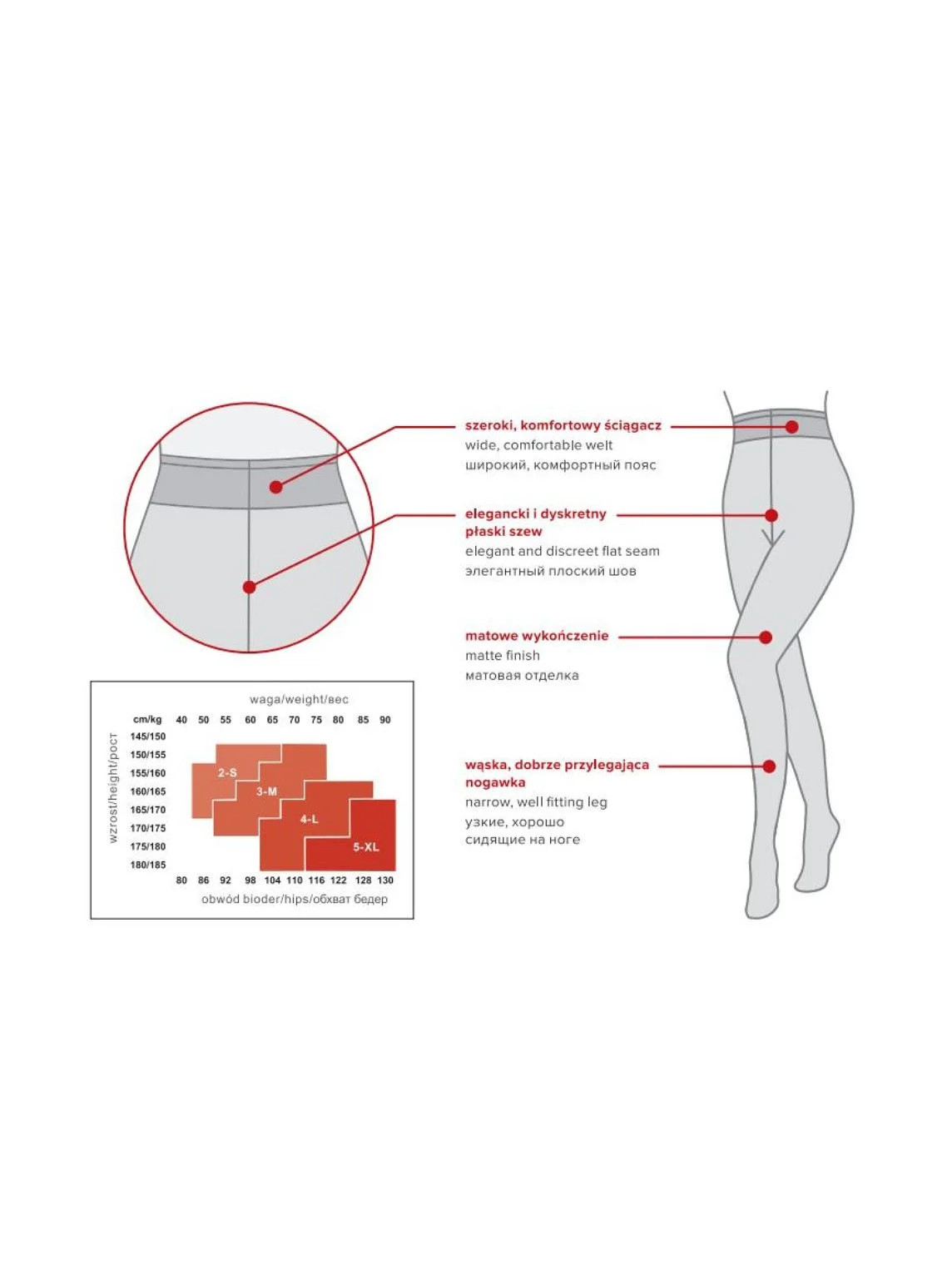 szeroki, komfortowy ściągacz
wide, comfortable welt
широкий, комфортный пояс

elegancki i dyskretny płaski szew
elegant and discreet flat seam
элегантный плоский шов

matowe wykończenie
matte finish
матовая отделка

wąska, dobrze przylegająca nogawka
narrow, well fitting leg
узкие, хорошо сидящие на ноге

waga/weight/вес

cm/kg 40 50 55 60 65 70 75 80 85 90

wzrost/height/рост

145/150
150/155
155/160
160/165
165/170
170/175
175/180
180/185

2-S
3-M
4-L
5-XL

80 86 92 98 104 110 116 122 128 130

obwód bioder/hips/обхват бедер